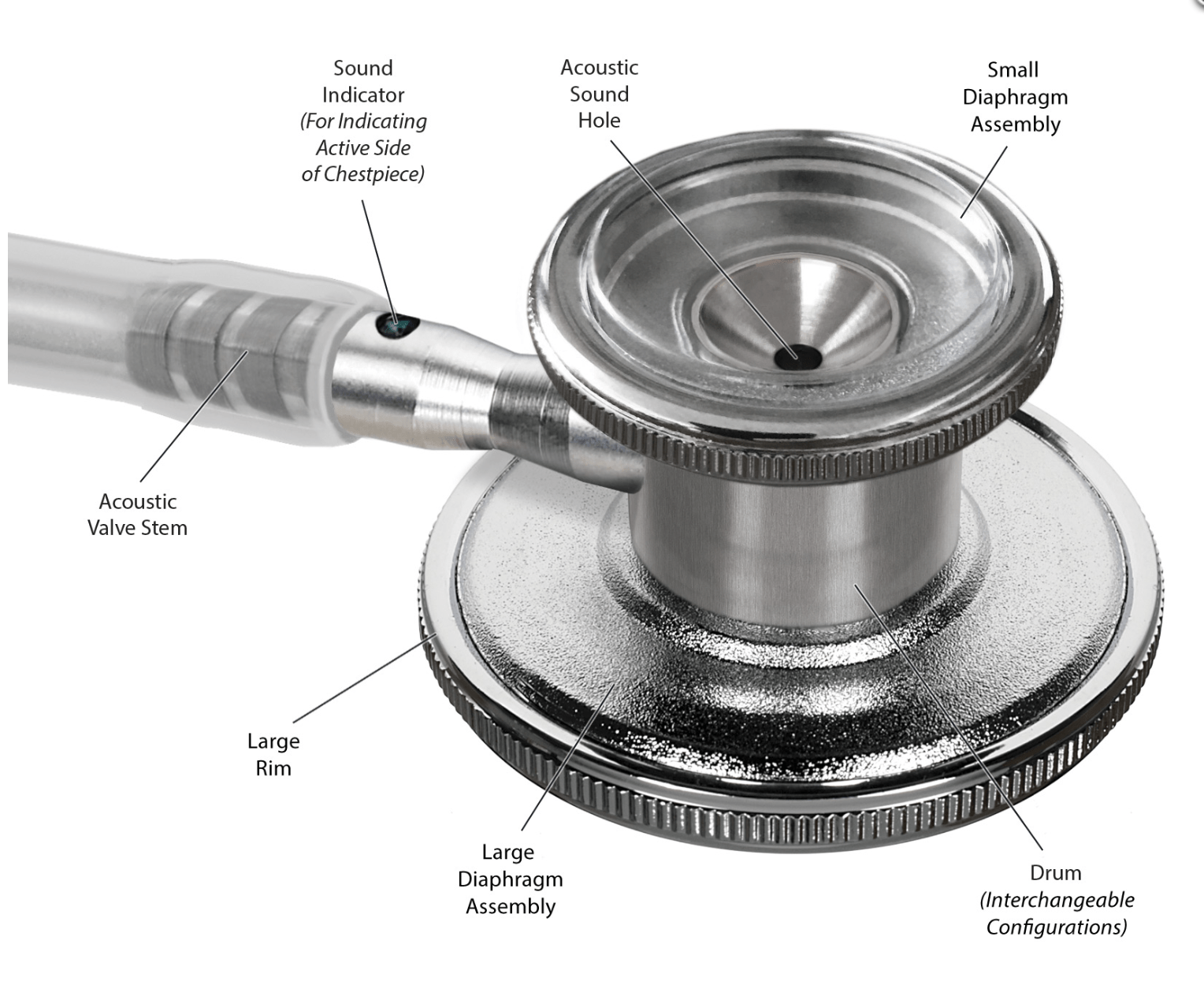 Sound Indicator (For Indicating Active Side of Chestpiece)

Acoustic Sound Hole

Small Diaphragm Assembly

Acoustic Valve Stem

Large Rim

Large Diaphragm Assembly

Drum (Interchangeable Configurations)